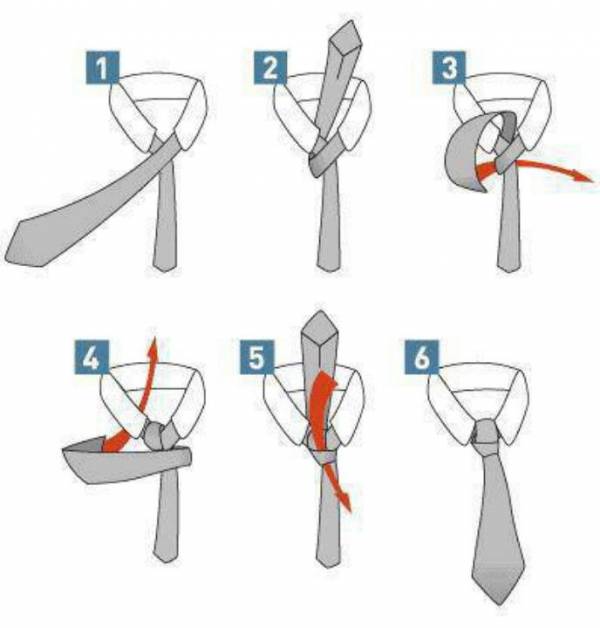 1
2
3
4
5
6